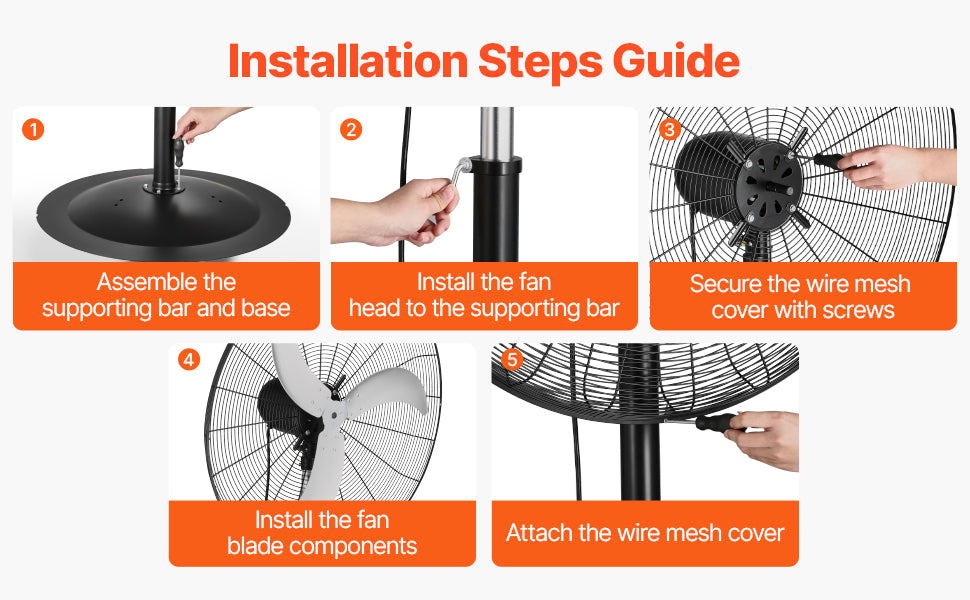 Installation Steps Guide

1
Assemble the supporting bar and base

2
Install the fan head to the supporting bar

3
Secure the wire mesh cover with screws

4
Install the fan blade components

5
Attach the wire mesh cover